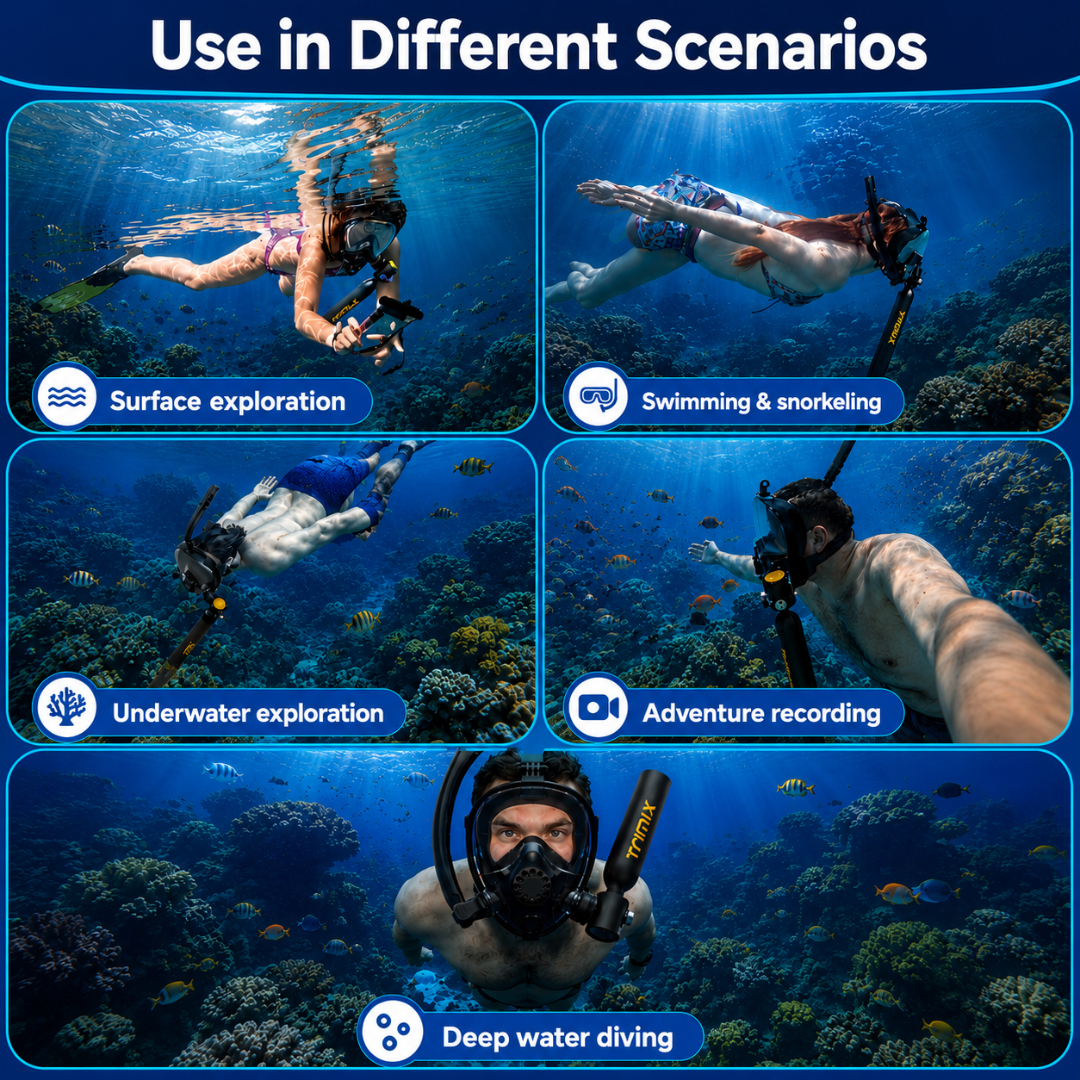 Use in Different Scenarios

Surface exploration

Swimming & snorkeling

Underwater exploration

Adventure recording

TRIMIX

Deep water diving